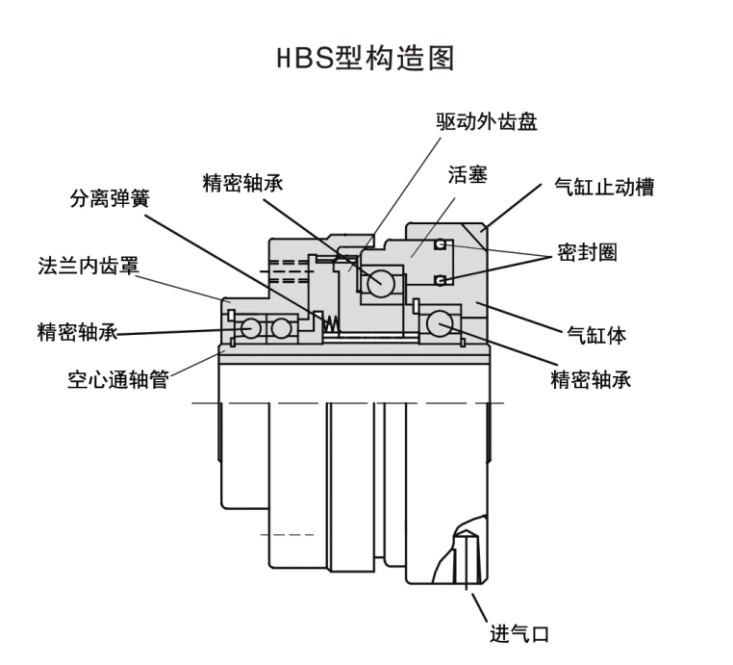 HBS型构造图

驱动外齿盘

活塞

精密轴承

气缸止动槽

分离弹簧

密封圈

法兰内齿罩

精密轴承

气缸体

空心通轴管

精密轴承

进气口